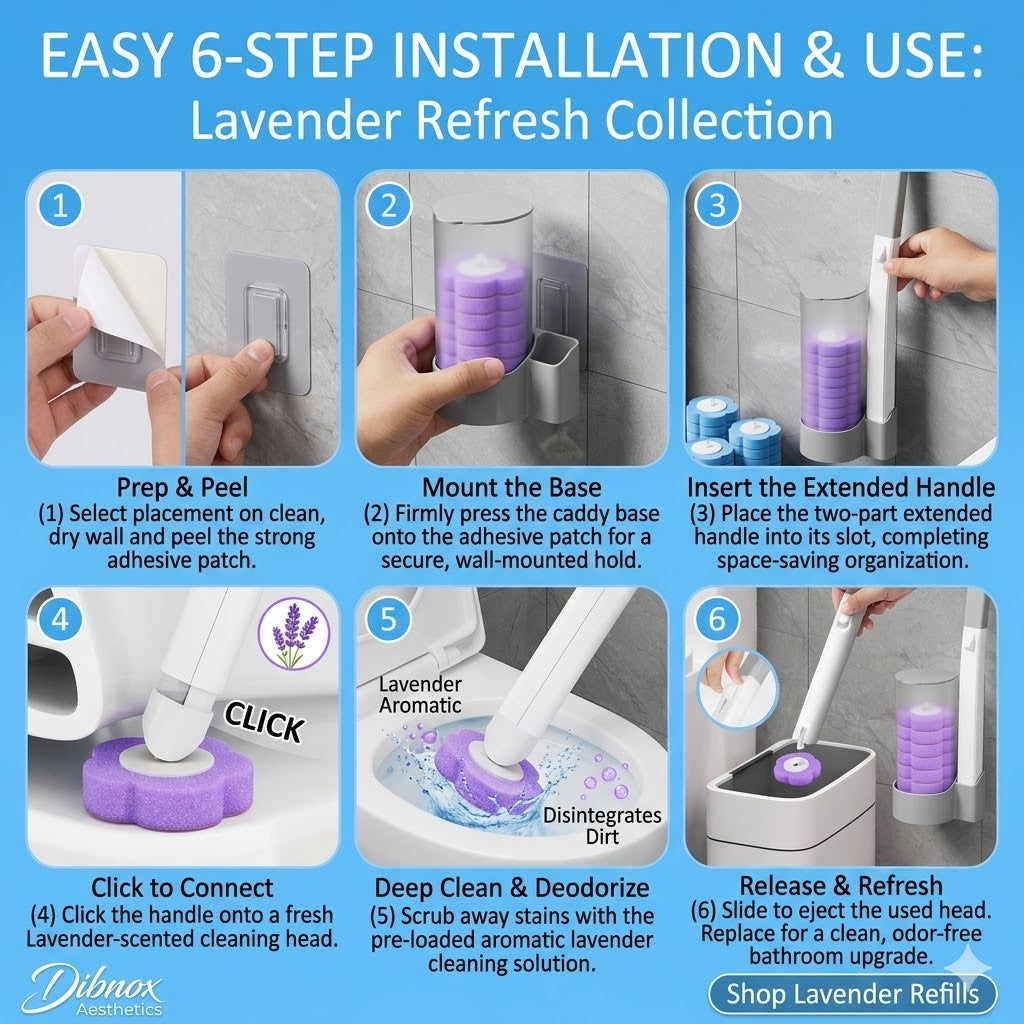 EASY 6-STEP INSTALLATION & USE:
Lavender Refresh Collection

1

Prep & Peel
(1) Select placement on clean, dry wall and peel the strong adhesive patch.

2

Mount the Base
(2) Firmly press the caddy base onto the adhesive patch for a secure, wall-mounted hold.

3

Insert the Extended Handle
(3) Place the two-part extended handle into its slot, completing space-saving organization.

4

CLICK

Click to Connect
(4) Click the handle onto a fresh Lavender-scented cleaning head.

5

Lavender Aromatic

Disintegrates Dirt

Deep Clean & Deodorize
(5) Scrub away stains with the pre-loaded aromatic lavender cleaning solution.

6

Release & Refresh
(6) Slide to eject the used head. Replace for a clean, odor-free bathroom upgrade.

Dibnox Aesthetics

Shop Lavender Refills