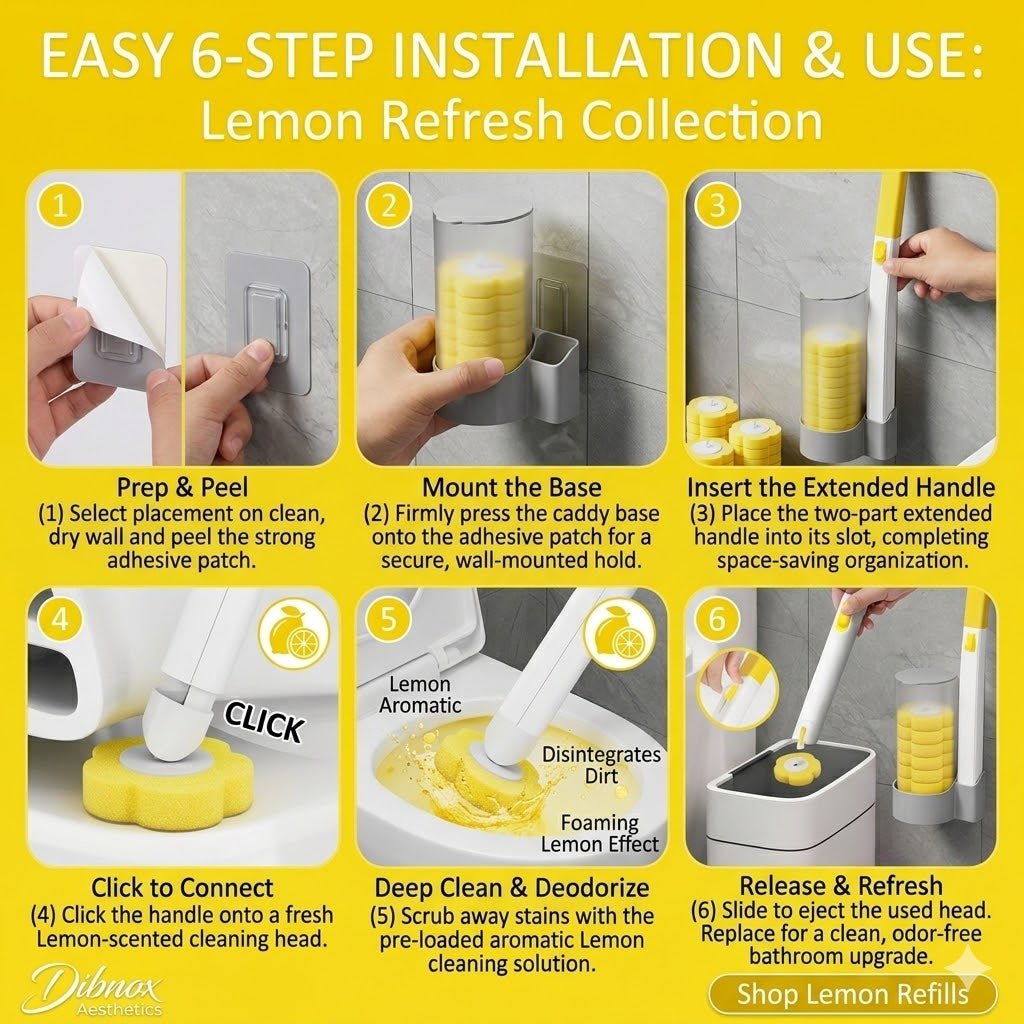 EASY 6-STEP INSTALLATION & USE:
Lemon Refresh Collection

1

Prep & Peel
(1) Select placement on clean, dry wall and peel the strong adhesive patch.

2

Mount the Base
(2) Firmly press the caddy base onto the adhesive patch for a secure, wall-mounted hold.

3

Insert the Extended Handle
(3) Place the two-part extended handle into its slot, completing space-saving organization.

4

CLICK

Click to Connect
(4) Click the handle onto a fresh Lemon-scented cleaning head.

5

Lemon Aromatic

Disintegrates Dirt

Foaming Lemon Effect

Deep Clean & Deodorize
(5) Scrub away stains with the pre-loaded aromatic Lemon cleaning solution.

6

Release & Refresh
(6) Slide to eject the used head. Replace for a clean, odor-free bathroom upgrade.

Dibnox Aesthetics

Shop Lemon Refills