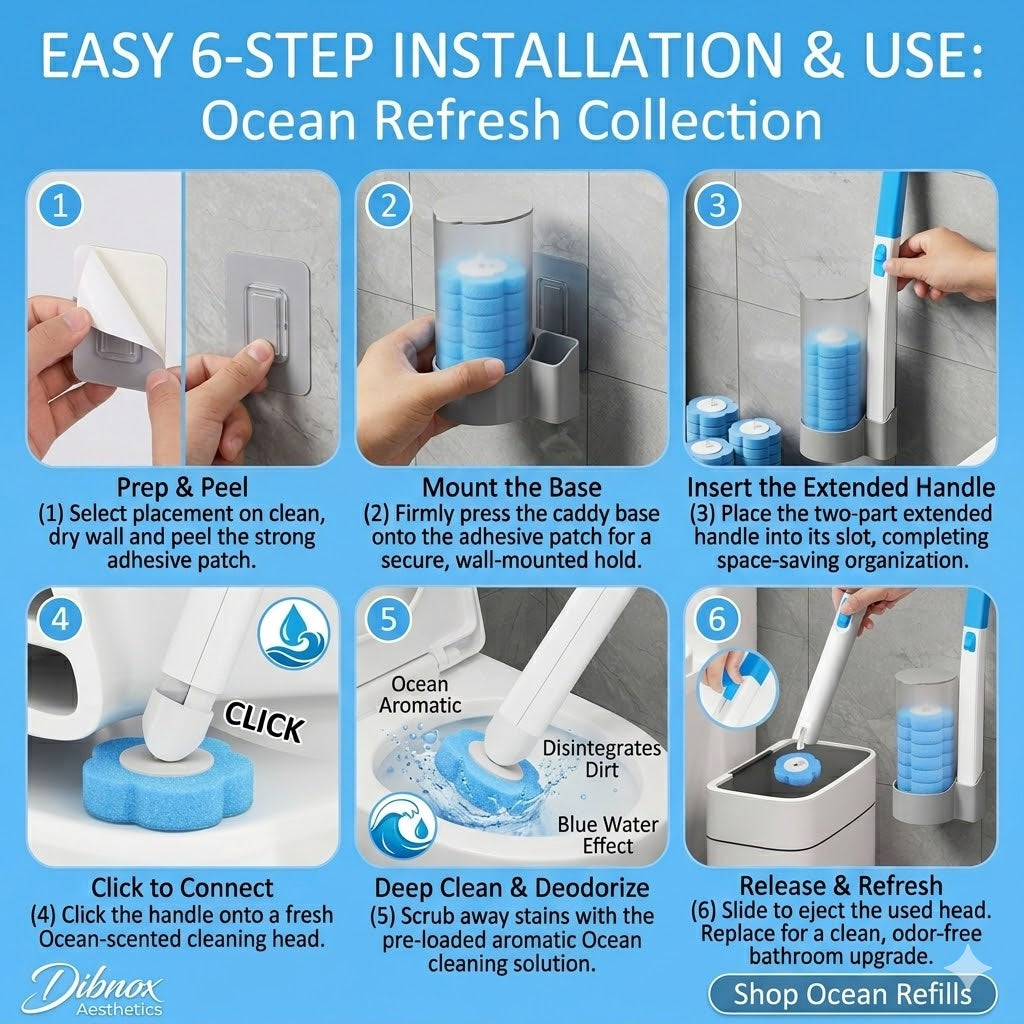 EASY 6-STEP INSTALLATION & USE:
Ocean Refresh Collection

1

Prep & Peel
(1) Select placement on clean, dry wall and peel the strong adhesive patch.

2

Mount the Base
(2) Firmly press the caddy base onto the adhesive patch for a secure, wall-mounted hold.

3

Insert the Extended Handle
(3) Place the two-part extended handle into its slot, completing space-saving organization.

4

CLICK

Click to Connect
(4) Click the handle onto a fresh Ocean-scented cleaning head.

5

Ocean Aromatic

Disintegrates Dirt

Blue Water Effect

Deep Clean & Deodorize
(5) Scrub away stains with the pre-loaded aromatic Ocean cleaning solution.

6

Release & Refresh
(6) Slide to eject the used head. Replace for a clean, odor-free bathroom upgrade.

Dibnox Aesthetics

Shop Ocean Refills